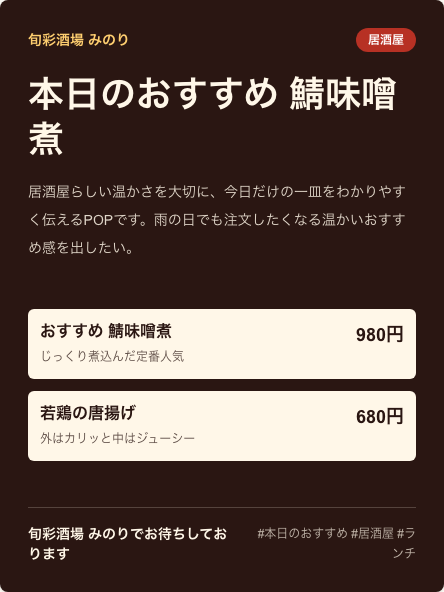 旬彩酒場 みのり

居酒屋

本日のおすすめ 鯖味噌煮

居酒屋らしい温かさを大切に、今日だけの一皿をわかりやすく伝えるPOPです。雨の日でも注文したくなる温かいおすすめ感を出したい。

おすすめ 鯖味噌煮
じっくり煮込んだ定番人気
980円

若鶏の唐揚げ
外はカリッと中はジューシー
680円

旬彩酒場 みのりでお待ちしております

#本日のおすすめ #居酒屋 #ランチ