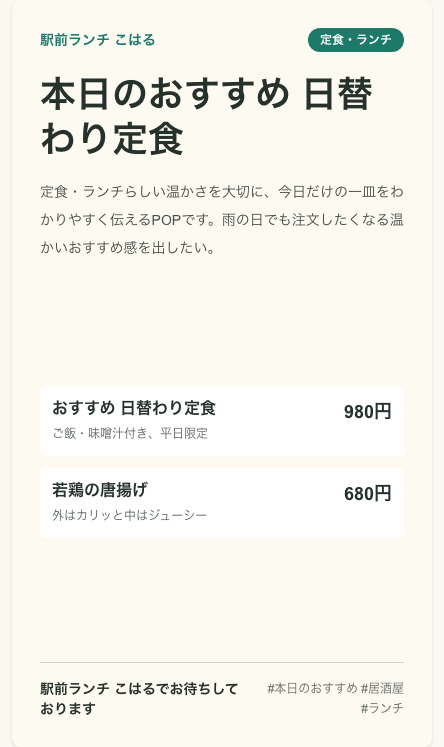 駅前ランチ こはる

定食・ランチ

本日のおすすめ 日替わり定食

定食・ランチらしい温かさを大切に、今日だけの一皿をわかりやすく伝えるPOPです。雨の日でも注文したくなる温かいおすすめ感を出したい。

おすすめ 日替わり定食
ご飯・味噌汁付き、平日限定
980円

若鶏の唐揚げ
外はカリッと中はジューシー
680円

駅前ランチ こはるでお待ちしております

#本日のおすすめ #居酒屋 #ランチ